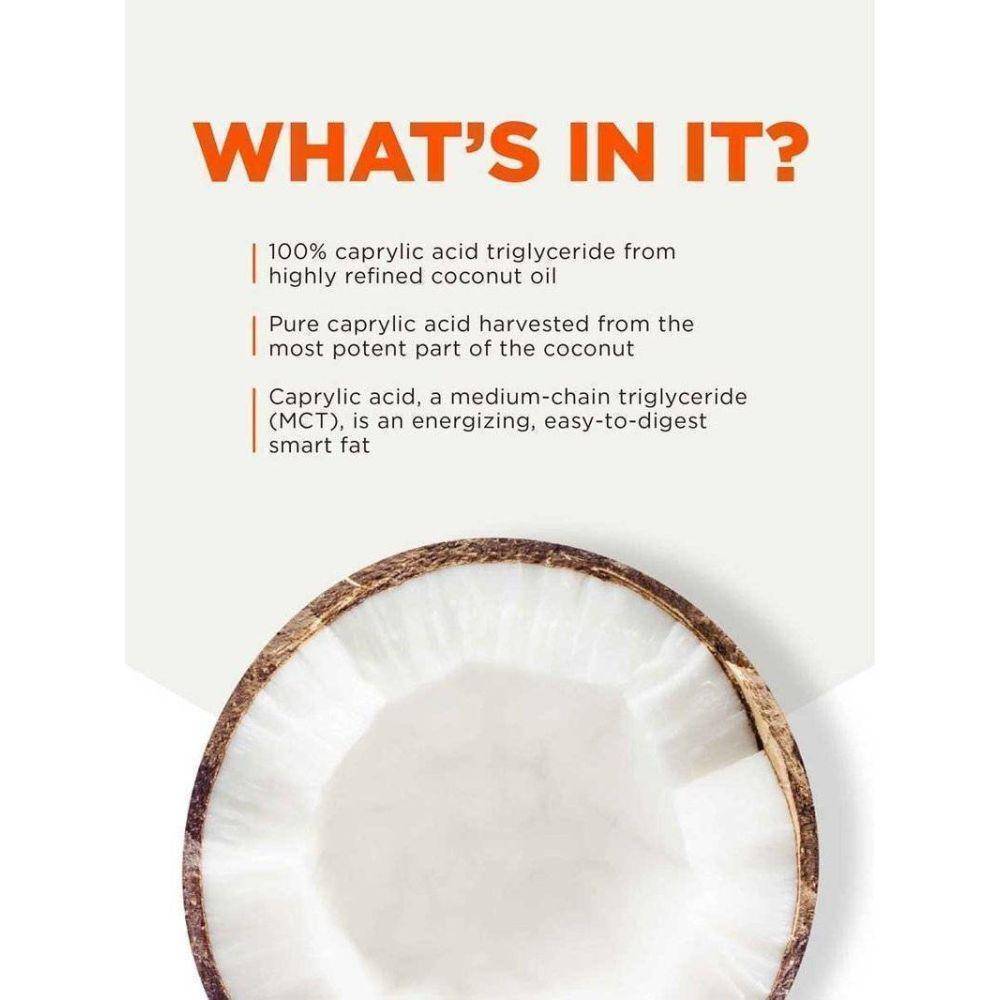 WHAT'S IN IT?

100% caprylic acid triglyceride from highly refined coconut oil

Pure caprylic acid harvested from the most potent part of the coconut

Caprylic acid, a medium-chain triglyceride (MCT), is an energizing, easy-to-digest smart fat